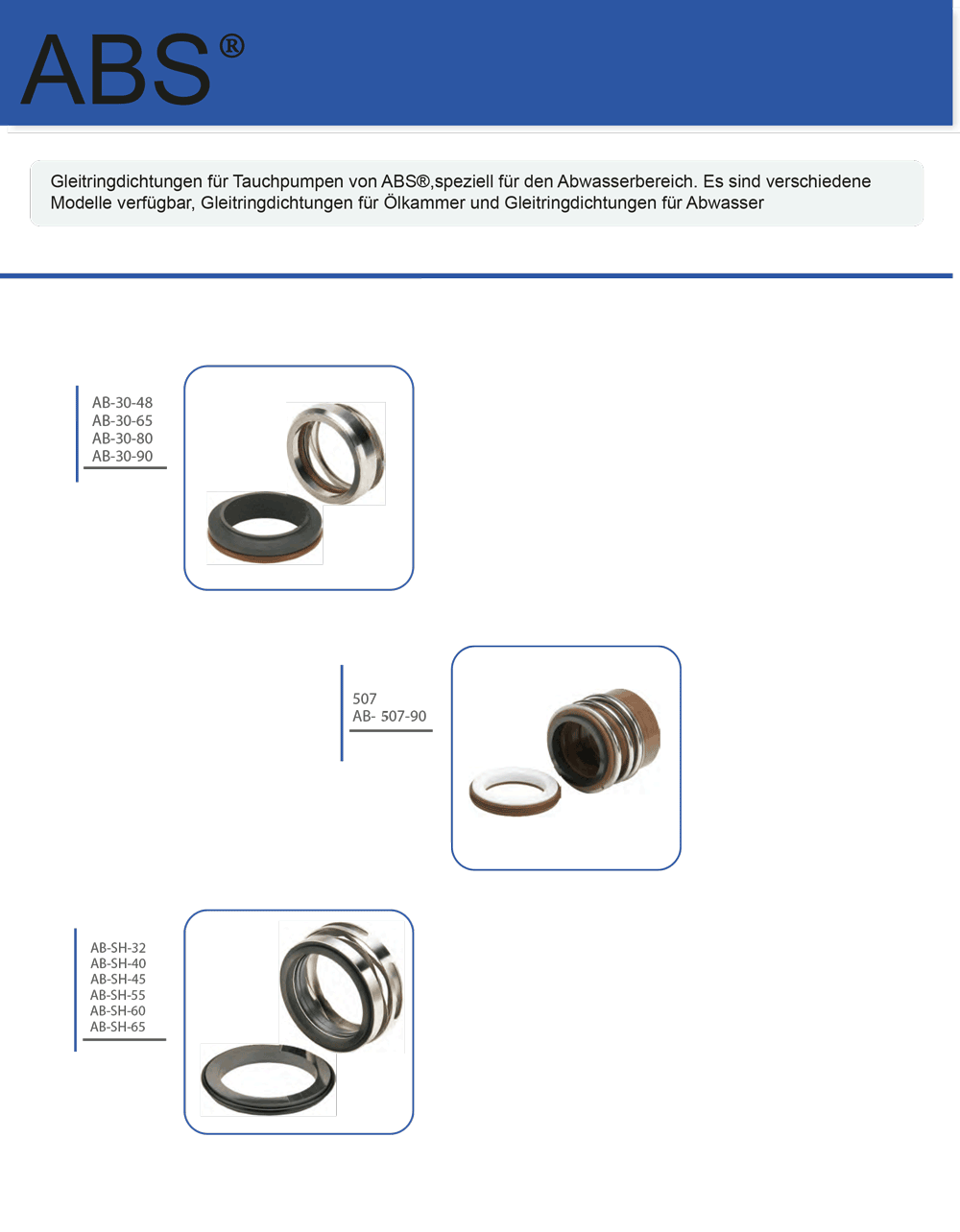 ABS®

Gleitringdichtungen für Tauchpumpen von ABS®,speziell für den Abwasserbereich. Es sind verschiedene Modelle verfügbar, Gleitringdichtungen für Ölkammer und Gleitringdichtungen für Abwasser

AB-30-48
AB-30-65
AB-30-80
AB-30-90

507
AB- 507-90

AB-SH-32
AB-SH-40
AB-SH-45
AB-SH-55
AB-SH-60
AB-SH-65