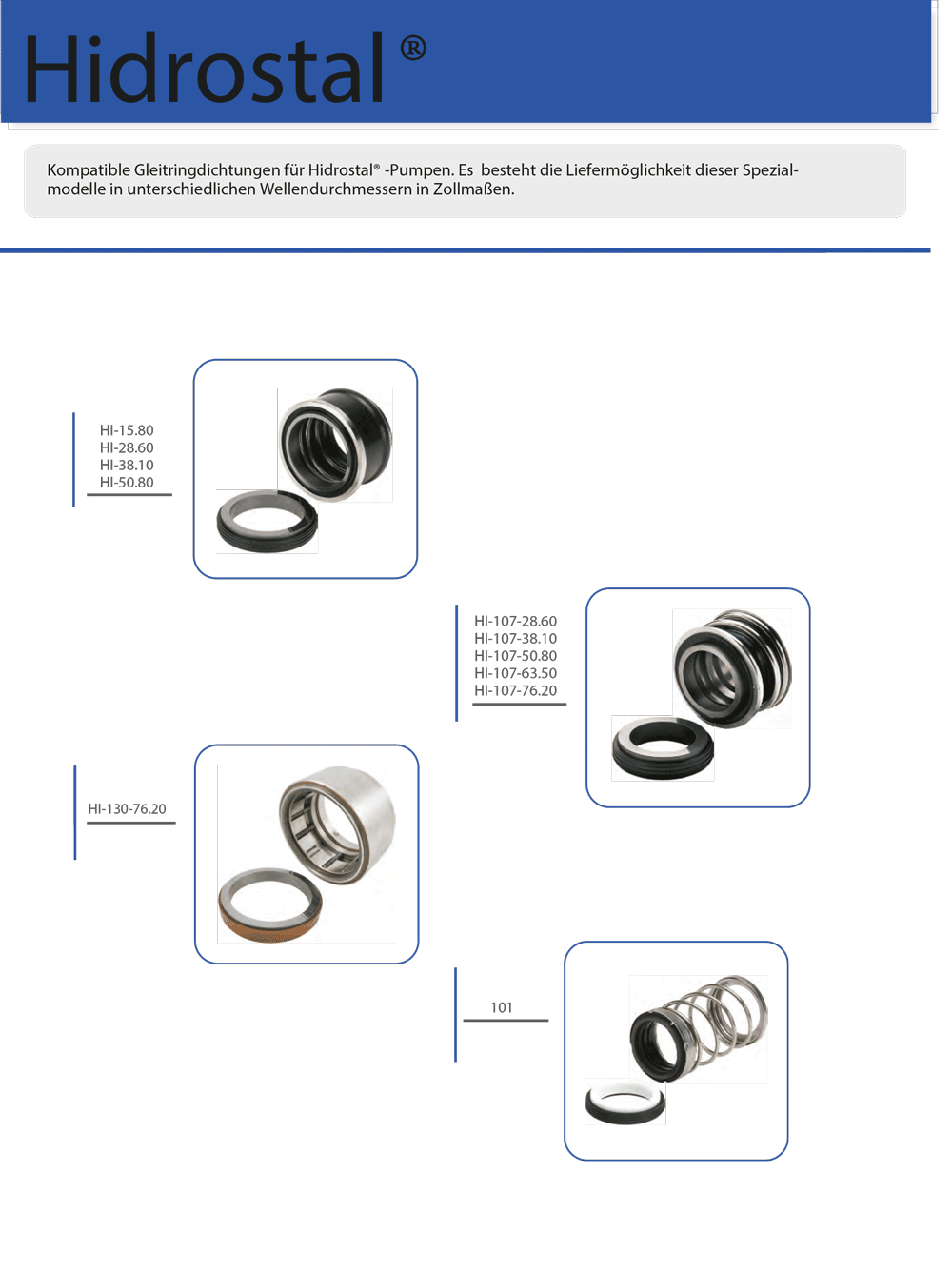 Hidrostal®

Kompatible Gleitringdichtungen für Hidrostal® -Pumpen. Es besteht die Liefermöglichkeit dieser Spezialmodelle in unterschiedlichen Wellendurchmessern in Zollmaßen.

HI-15.80
HI-28.60
HI-38.10
HI-50.80

HI-107-28.60
HI-107-38.10
HI-107-50.80
HI-107-63.50
HI-107-76.20

HI-130-76.20

101