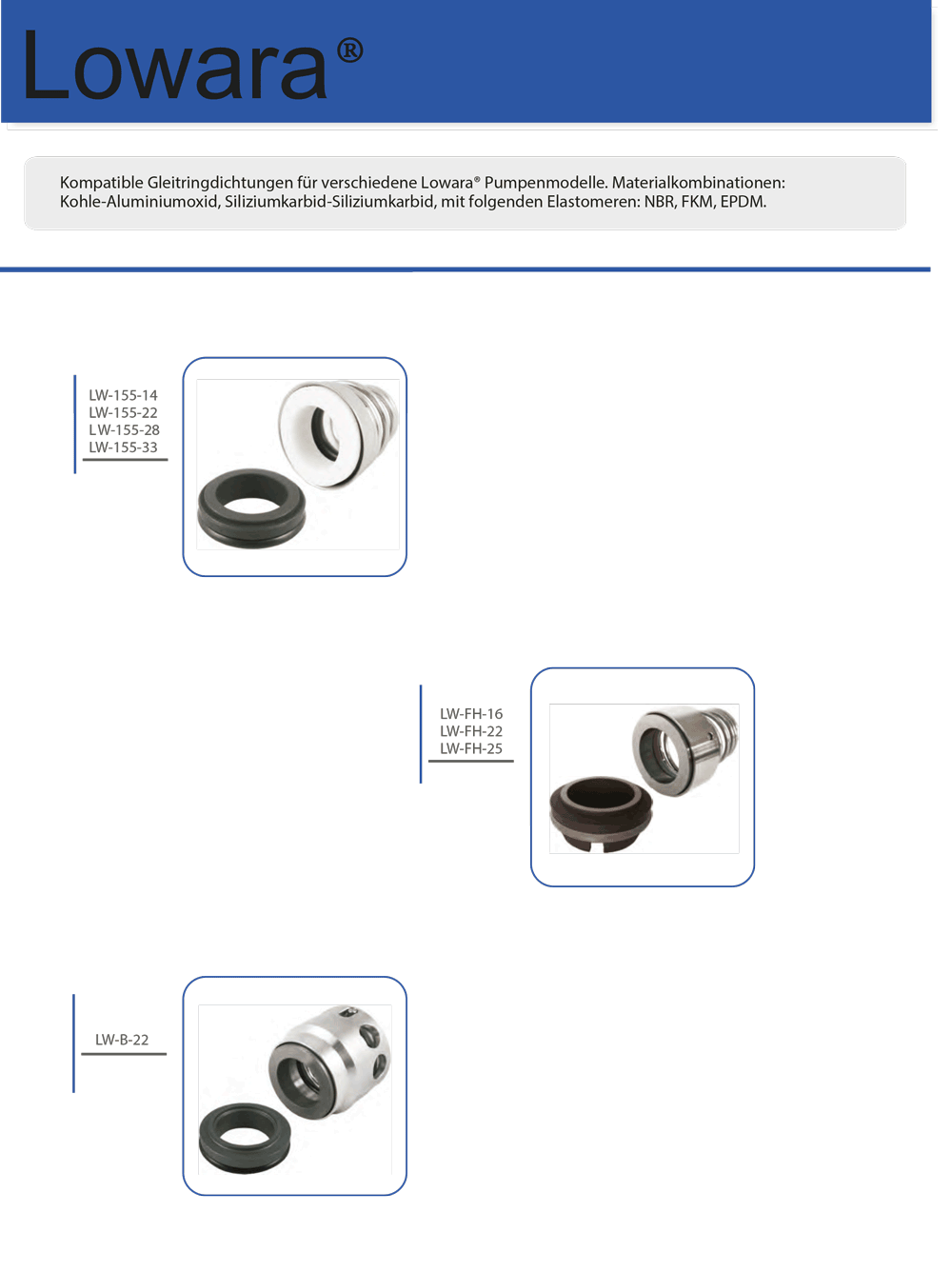 Lowara®

Kompatible Gleitringdichtungen für verschiedene Lowara® Pumpenmodelle. Materialkombinationen: Kohle-Aluminiumoxid, Siliziumkarbid-Siliziumkarbid, mit folgenden Elastomeren: NBR, FKM, EPDM.

LW-155-14
LW-155-22
LW-155-28
LW-155-33

LW-FH-16
LW-FH-22
LW-FH-25

LW-B-22