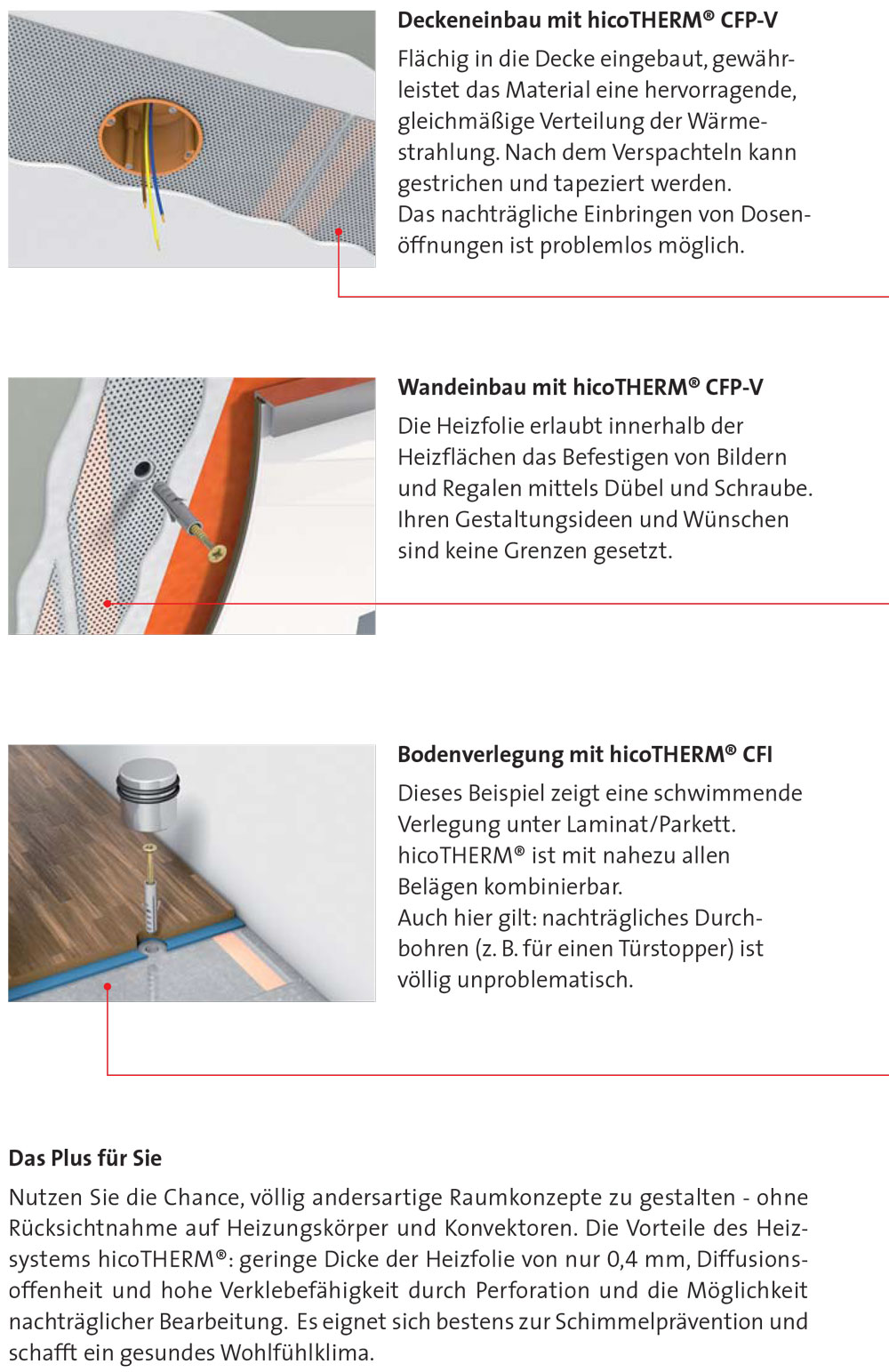 Deckeneinbau mit hicoTHERM® CFP-V

Flächig in die Decke eingebaut, gewährleistet das Material eine hervorragende, gleichmäßige Verteilung der Wärmestrahlung. Nach dem Verspachteln kann gestrichen und tapeziert werden.
Das nachträgliche Einbringen von Dosenöffnungen ist problemlos möglich.

Wandeinbau mit hicoTHERM® CFP-V

Die Heizfolie erlaubt innerhalb der Heizflächen das Befestigen von Bildern und Regalen mittels Dübel und Schraube. Ihren Gestaltungsideen und Wünschen sind keine Grenzen gesetzt.

Bodenverlegung mit hicoTHERM® CFI

Dieses Beispiel zeigt eine schwimmende Verlegung unter Laminat/Parkett. hicoTHERM® ist mit nahezu allen Belägen kombinierbar.
Auch hier gilt: nachträgliches Durchbohren (z. B. für einen Türstopper) ist völlig unproblematisch.

Das Plus für Sie

Nutzen Sie die Chance, völlig andersartige Raumkonzepte zu gestalten - ohne Rücksichtnahme auf Heizungskörper und Konvektoren. Die Vorteile des Heizsystems hicoTHERM®: geringe Dicke der Heizfolie von nur 0,4 mm, Diffusionsoffenheit und hohe Verklebefähigkeit durch Perforation und die Möglichkeit nachträglicher Bearbeitung. Es eignet sich bestens zur Schimmelprävention und schafft ein gesundes Wohlfühlklima.